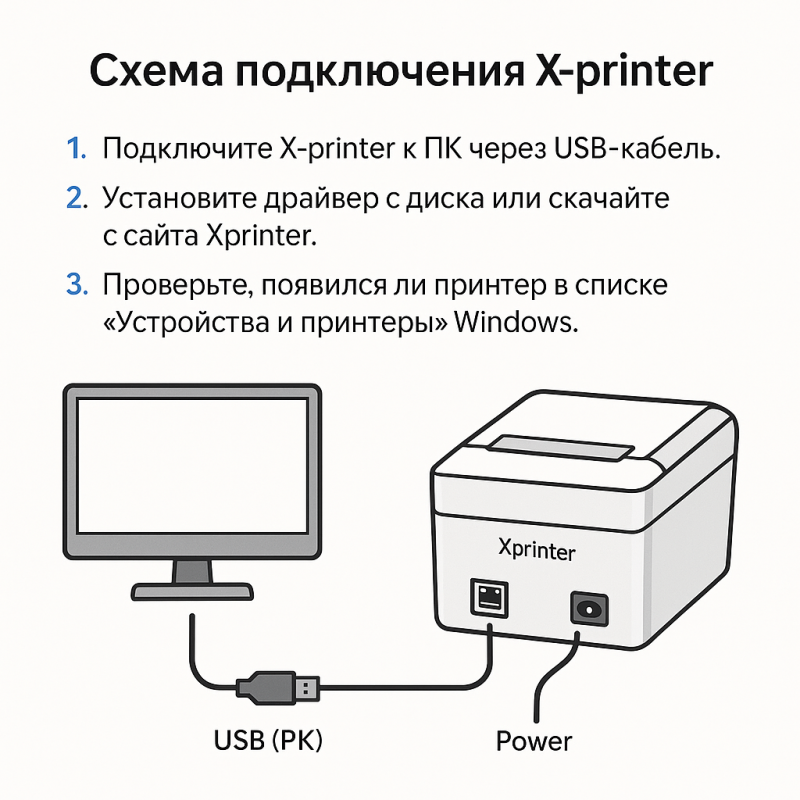 Схема подключения X-printer

1. Подключите X-printer к ПК через USB-кабель.

2. Установите драйвер с диска или скачайте с сайта Xprinter.

3. Проверьте, появился ли принтер в списке «Устройства и принтеры» Windows.

Xprinter

USB (PK)

Power