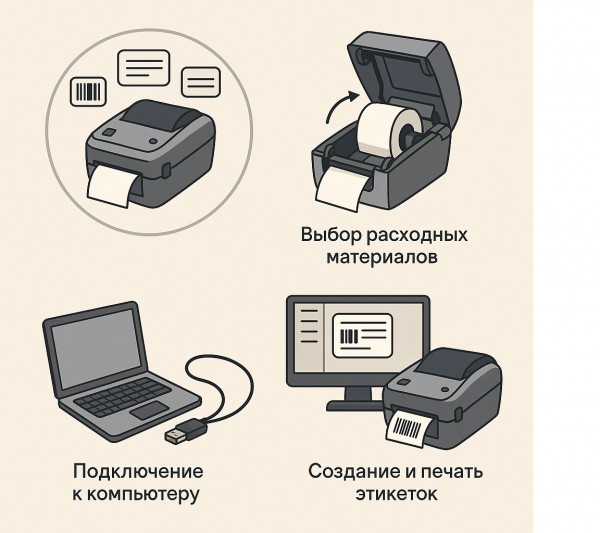 Выбор расходных материалов

Подключение к компьютеру

Создание и печать этикеток